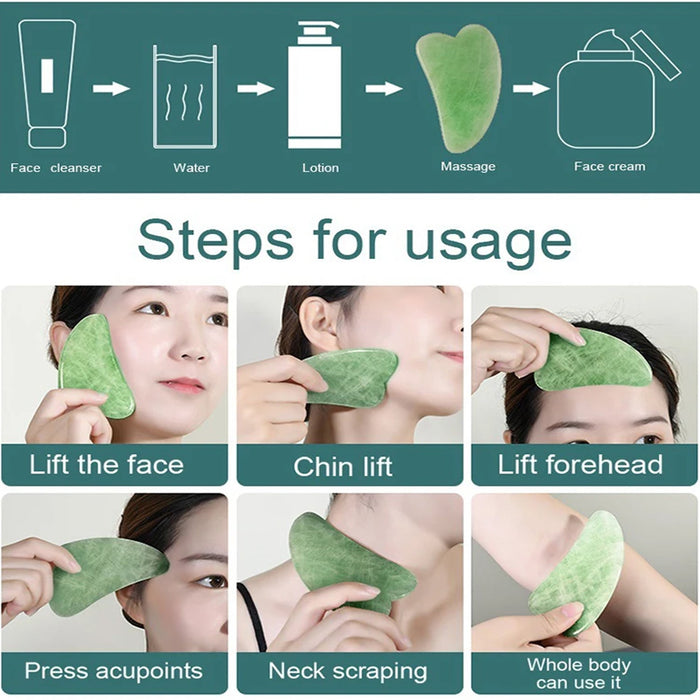 Face cleanser

Water

Lotion

Massage

Face cream

Steps for usage

Lift the face

Chin lift

Lift forehead

Press acupoints

Neck scraping

Whole body can use it