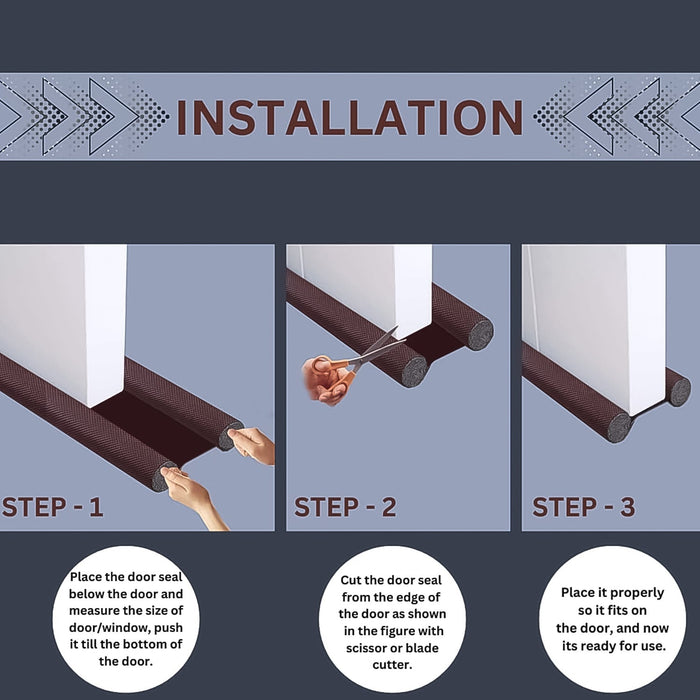 INSTALLATION

STEP - 1

STEP - 2

STEP - 3

Place the door seal below the door and measure the size of door/window, push it till the bottom of the door.

Cut the door seal from the edge of the door as shown in the figure with scissor or blade cutter.

Place it properly so it fits on the door, and now its ready for use.