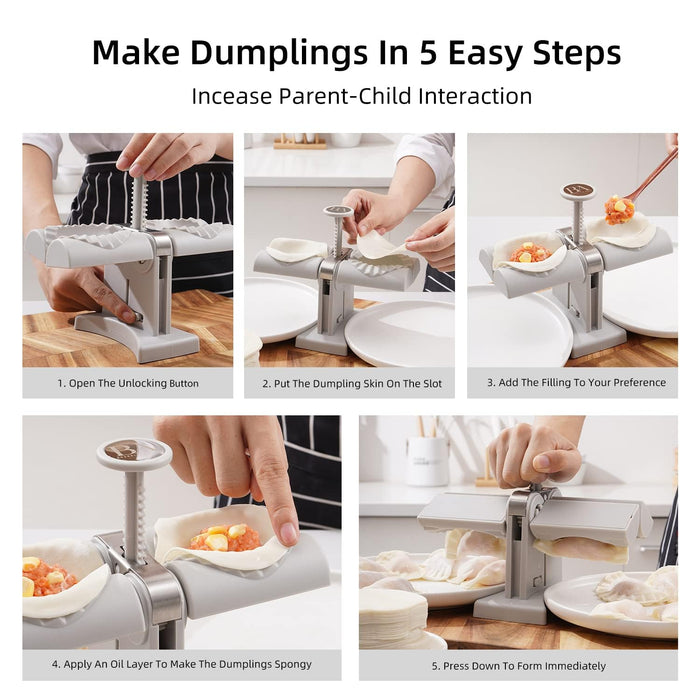 Make Dumplings In 5 Easy Steps

Incease Parent-Child Interaction

1. Open The Unlocking Button

2. Put The Dumpling Skin On The Slot

3. Add The Filling To Your Preference

4. Apply An Oil Layer To Make The Dumplings Spongy

5. Press Down To Form Immediately