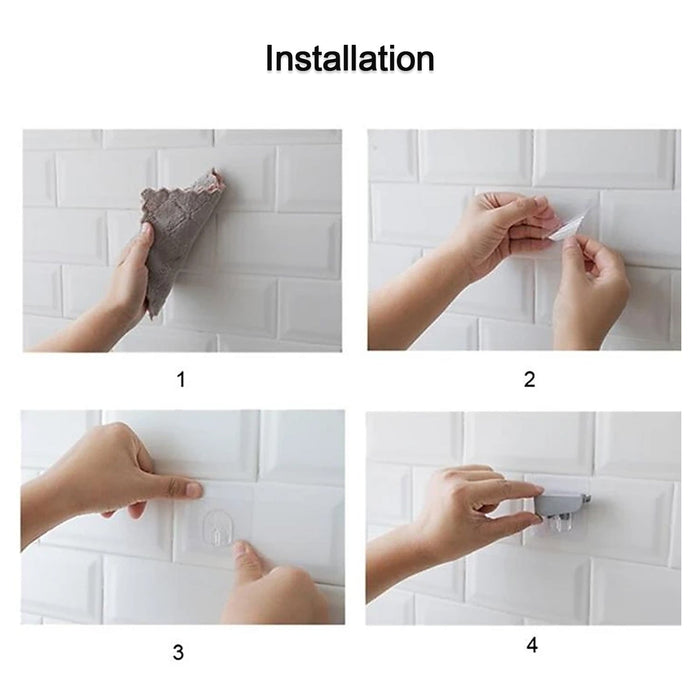 Installation

1

2

3

4