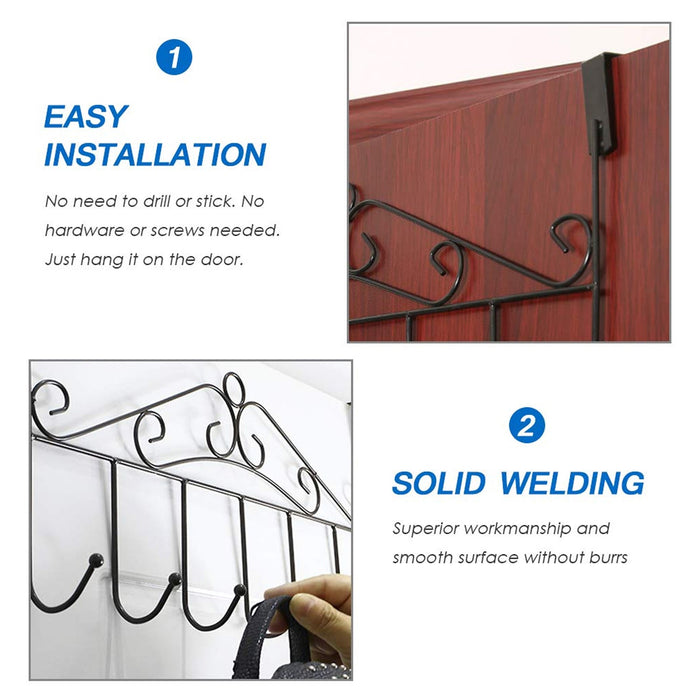 1

EASY INSTALLATION

No need to drill or stick. No hardware or screws needed. Just hang it on the door.

2

SOLID WELDING

Superior workmanship and smooth surface without burrs