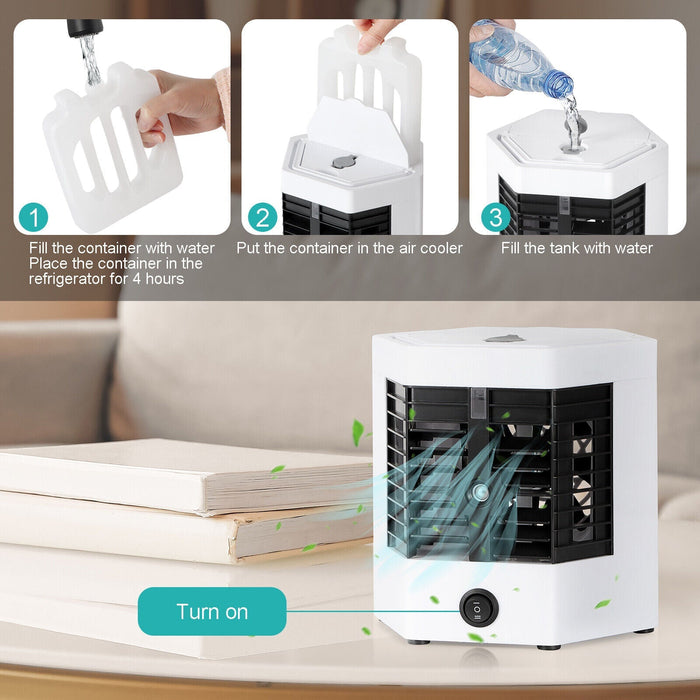 1
Fill the container with water
Place the container in the refrigerator for 4 hours

2
Put the container in the air cooler

3
Fill the tank with water

Turn on